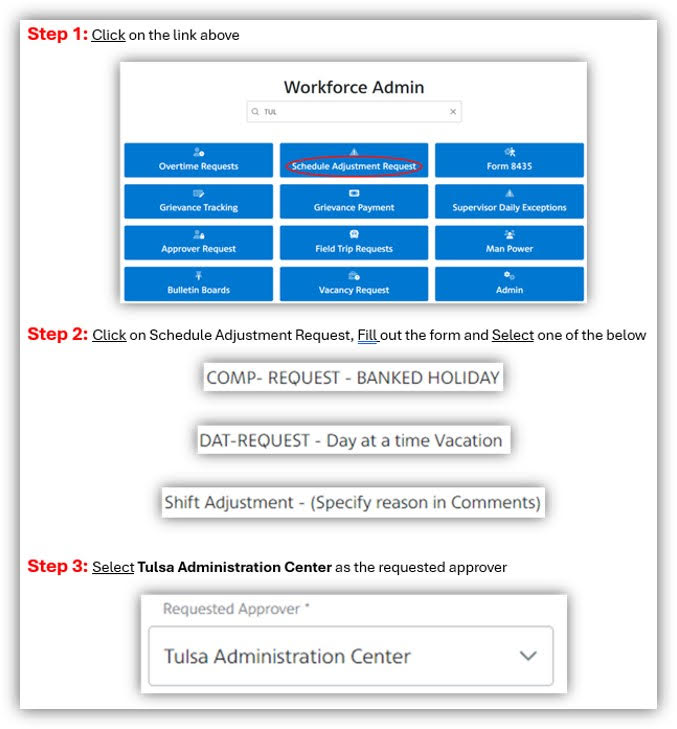 Step 1: Click on the link above

Workforce Admin

TUL

Overtime Requests

Schedule Adjustment Request

Form 8435

Grievance Tracking

Grievance Payment

Supervisor Daily Exceptions

Approver Request

Field Trip Requests

Man Power

Bulletin Boards

Vacancy Request

Admin

Step 2: Click on Schedule Adjustment Request, Fill out the form and Select one of the below

COMP- REQUEST - BANKED HOLIDAY

DAT-REQUEST - Day at a time Vacation

Shift Adjustment - (Specify reason in Comments)

Step 3: Select Tulsa Administration Center as the requested approver

Requested Approver *

Tulsa Administration Center